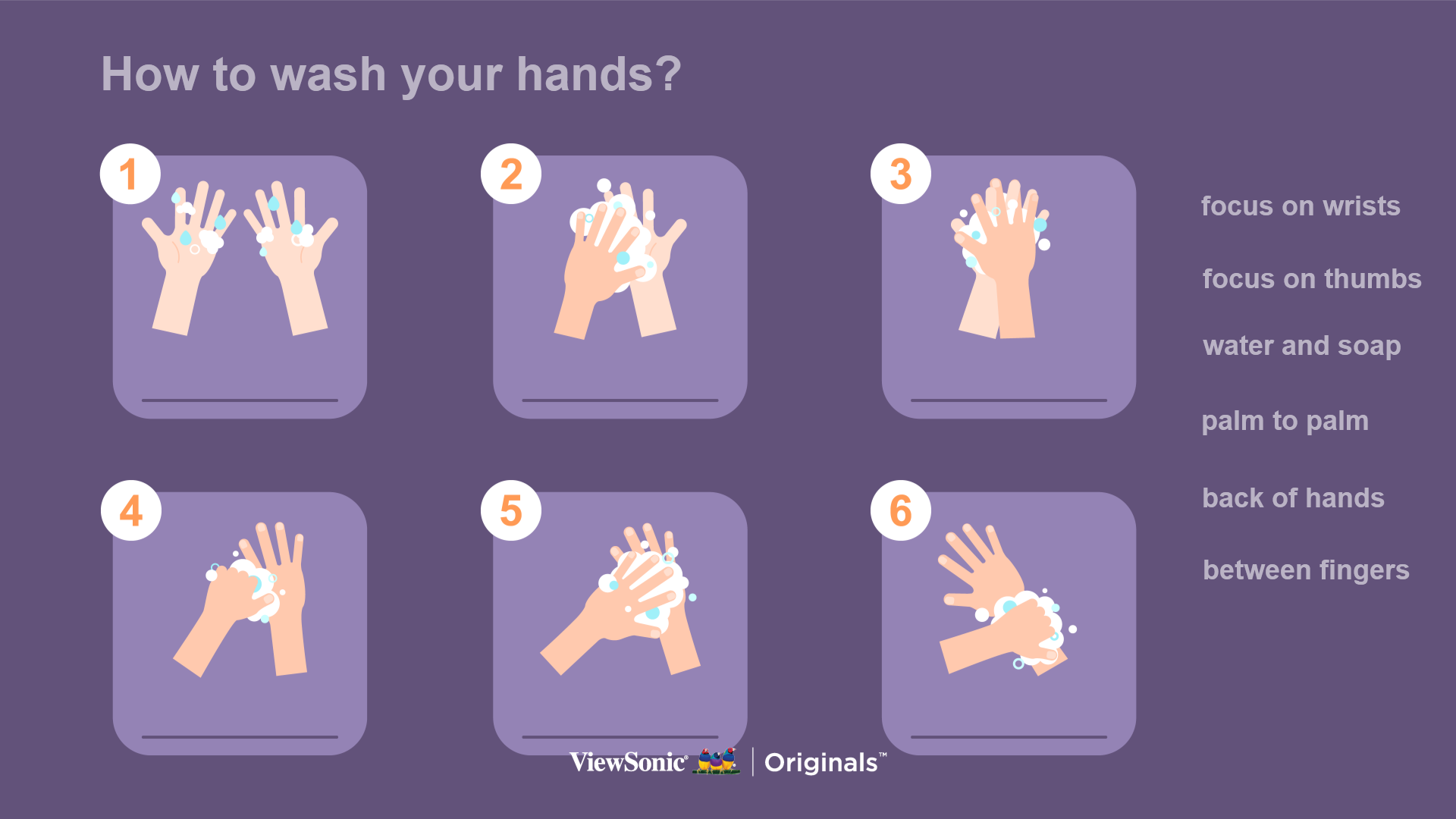 How to wash your hands?

1

2

3

4

5

6

focus on wrists

focus on thumbs

water and soap

palm to palm

back of hands

between fingers

ViewSonic® | Originals™