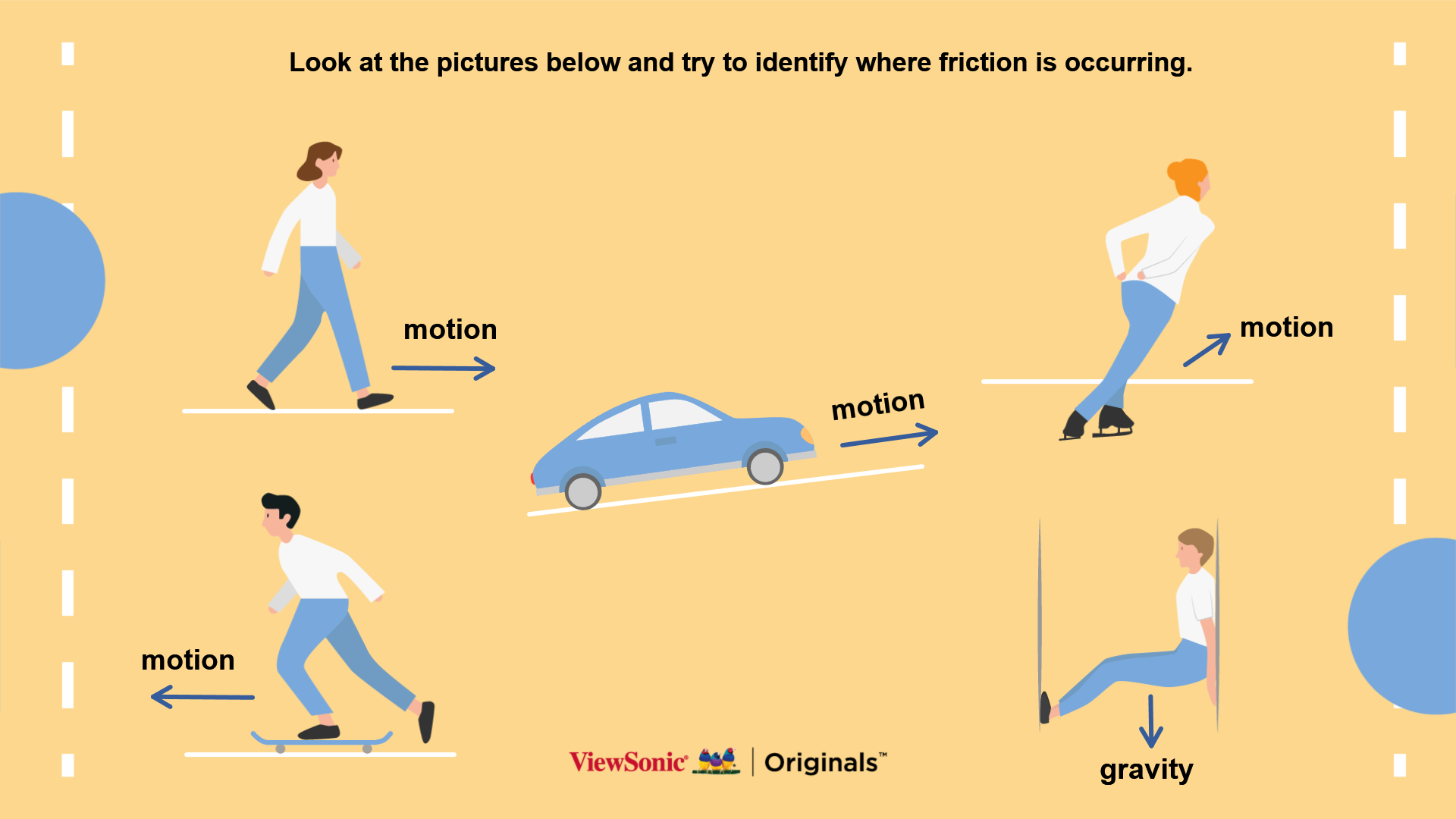 Look at the pictures below and try to identify where friction is occurring.

motion

motion

motion

motion

gravity

ViewSonic® | Originals™