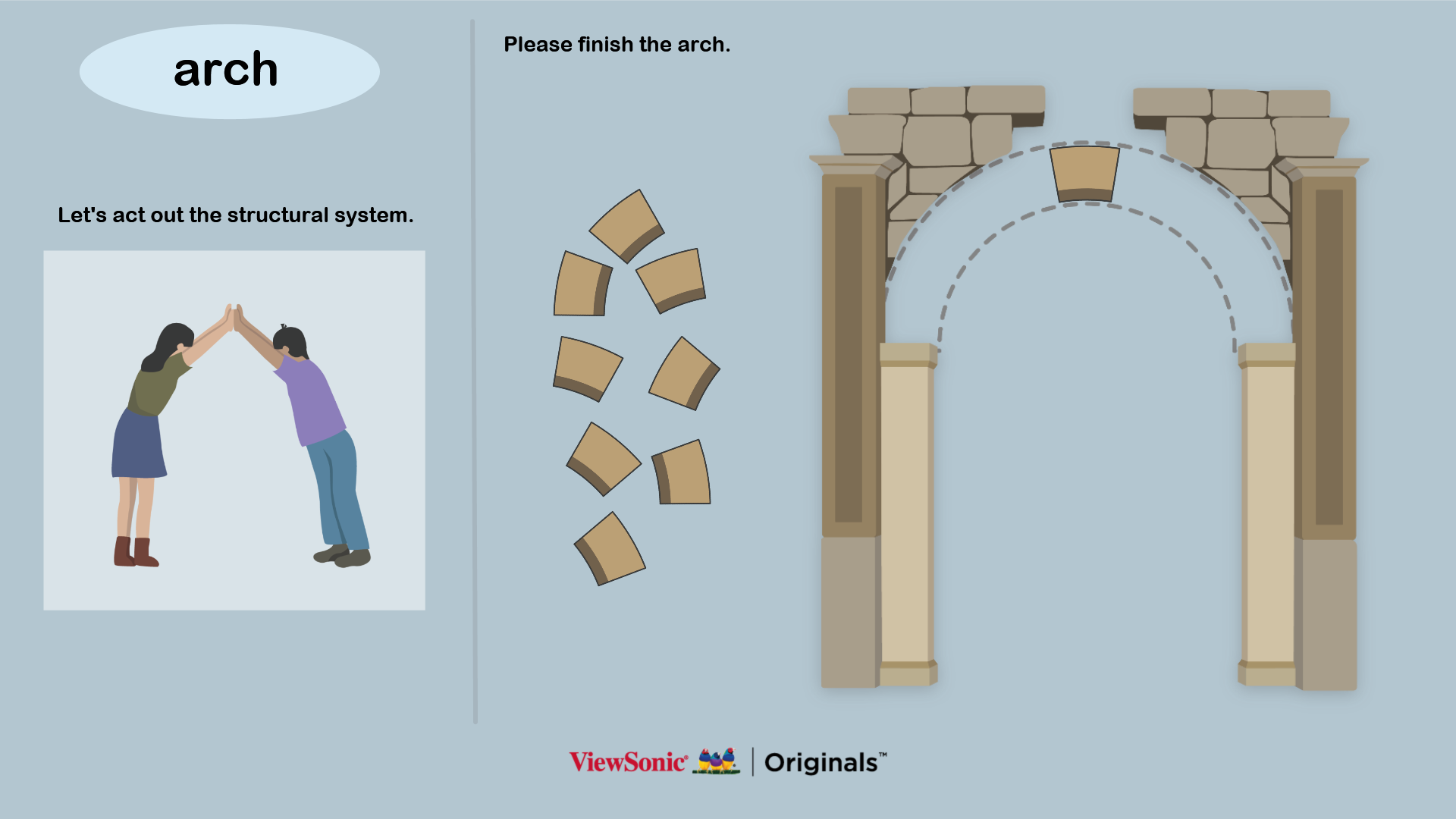 arch

Let's act out the structural system.

Please finish the arch.

ViewSonic® | Originals™