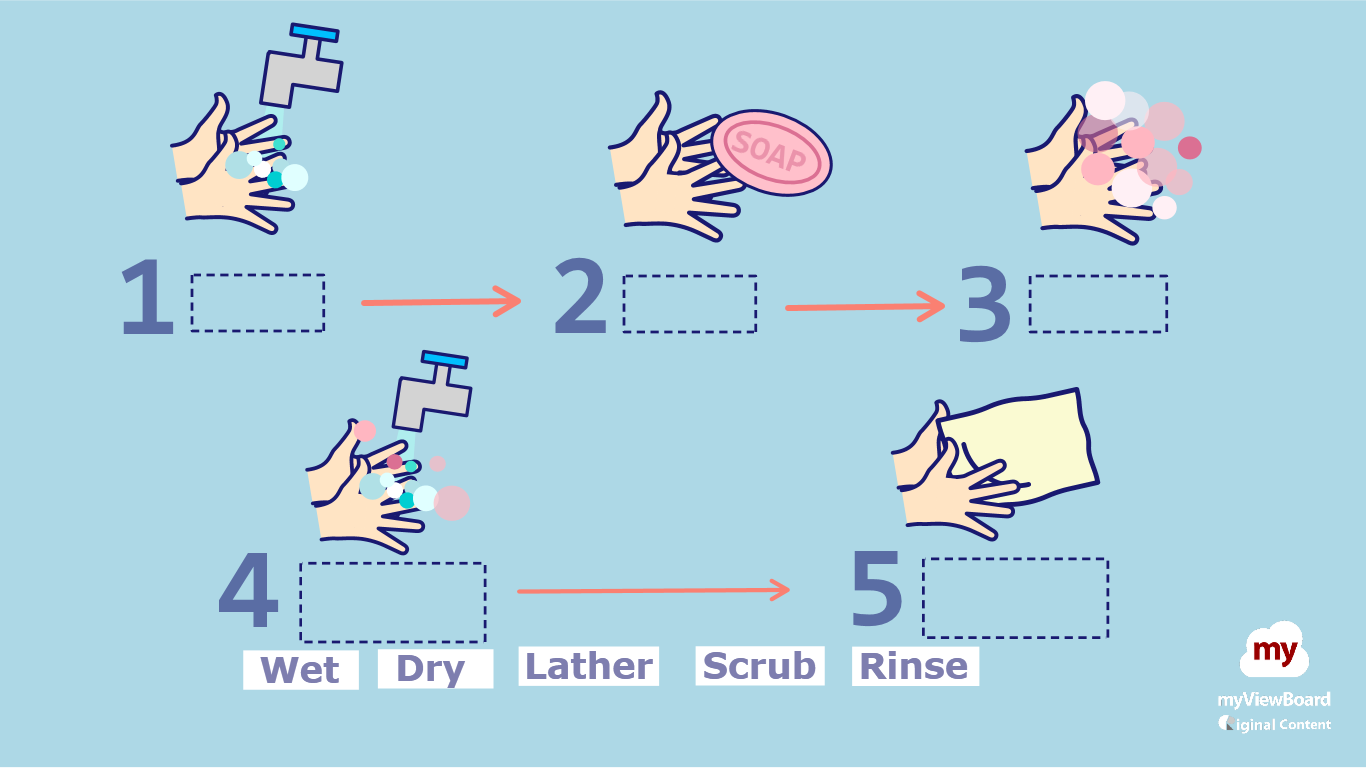 SOAP

1

2

3

4

5

Wet Dry Lather Scrub Rinse

my
myViewBoard
Original Content