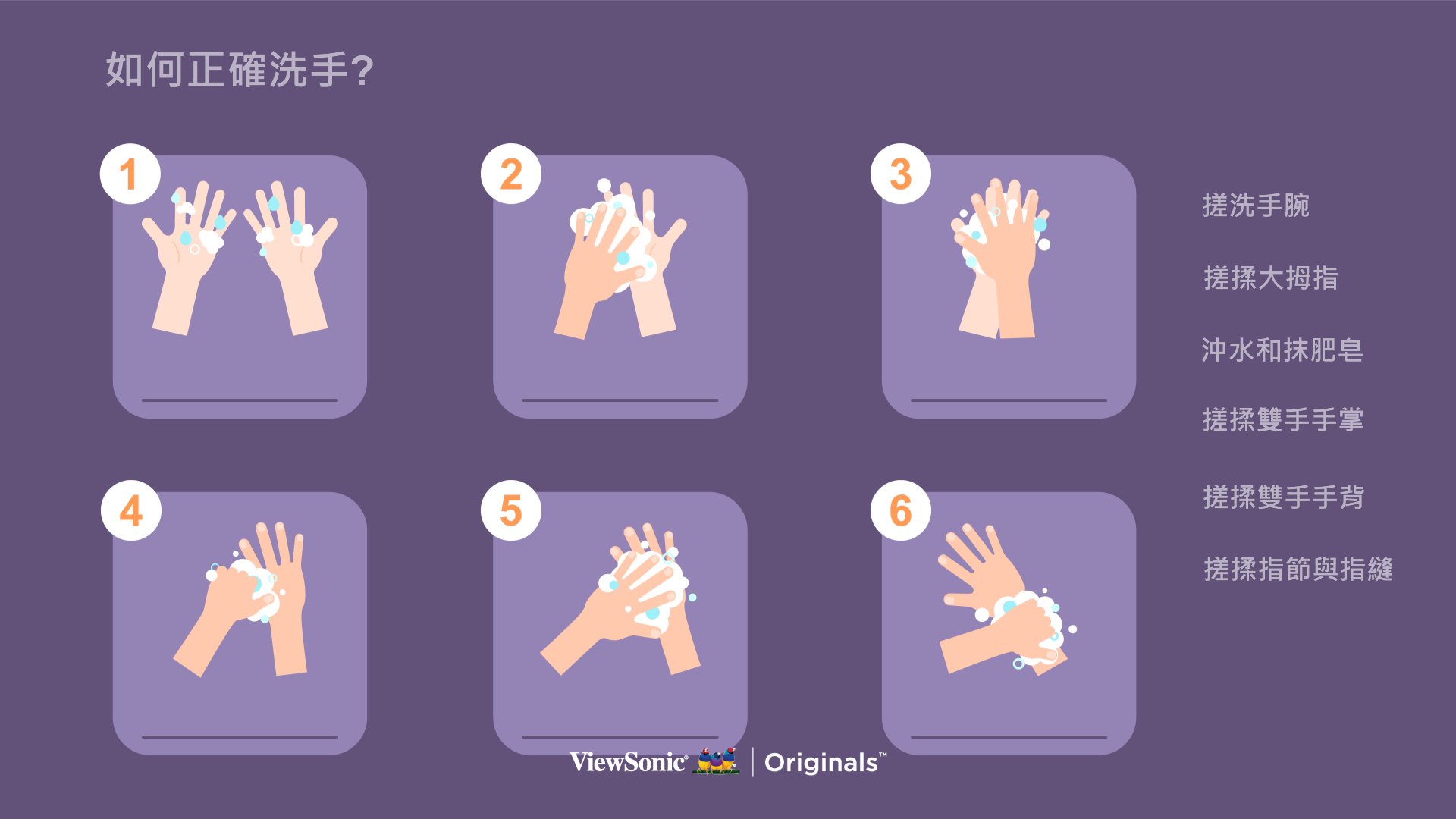 如何正確洗手?

1

2

3

4

5

6

搓洗手腕

搓揉大拇指

沖水和抹肥皂

搓揉雙手手掌

搓揉雙手手背

搓揉指節與指縫

ViewSonic® | Originals™